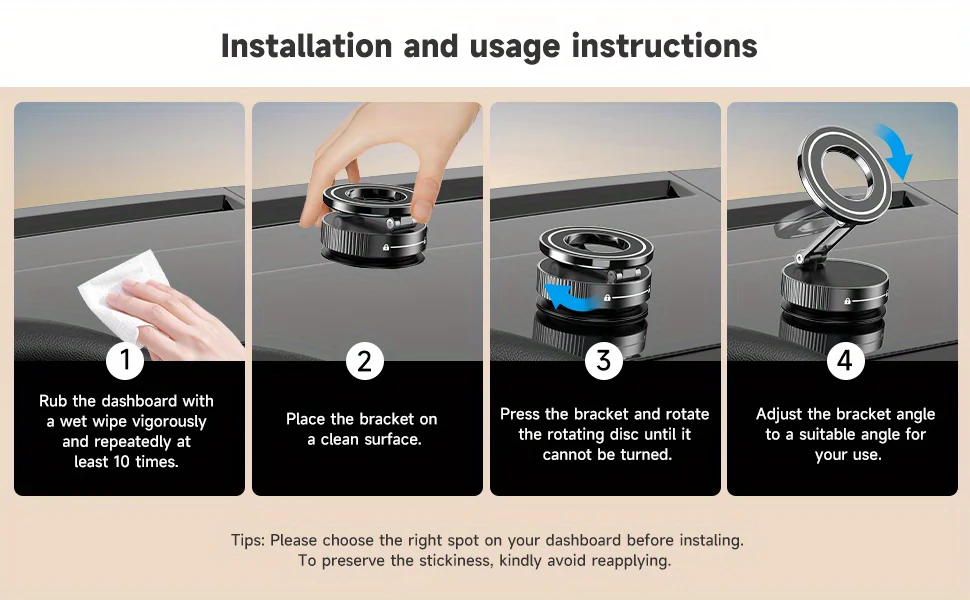 Installation and usage instructions

1

Rub the dashboard with a wet wipe vigorously and repeatedly at least 10 times.

2

Place the bracket on a clean surface.

3

Press the bracket and rotate the rotating disc until it cannot be turned.

4

Adjust the bracket angle to a suitable angle for your use.

Tips: Please choose the right spot on your dashboard before instaling. To preserve the stickiness, kindly avoid reapplying.