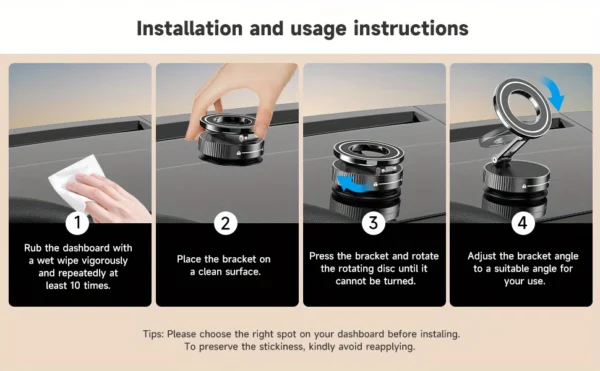 Installation and usage instructions

1
Rub the dashboard with a wet wipe vigorously and repeatedly at least 10 times.

2
Place the bracket on a clean surface.

3
Press the bracket and rotate the rotating disc until it cannot be turned.

4
Adjust the bracket angle to a suitable angle for your use.

Tips: Please choose the right spot on your dashboard before instaling.
To preserve the stickiness, kindly avoid reapplying.